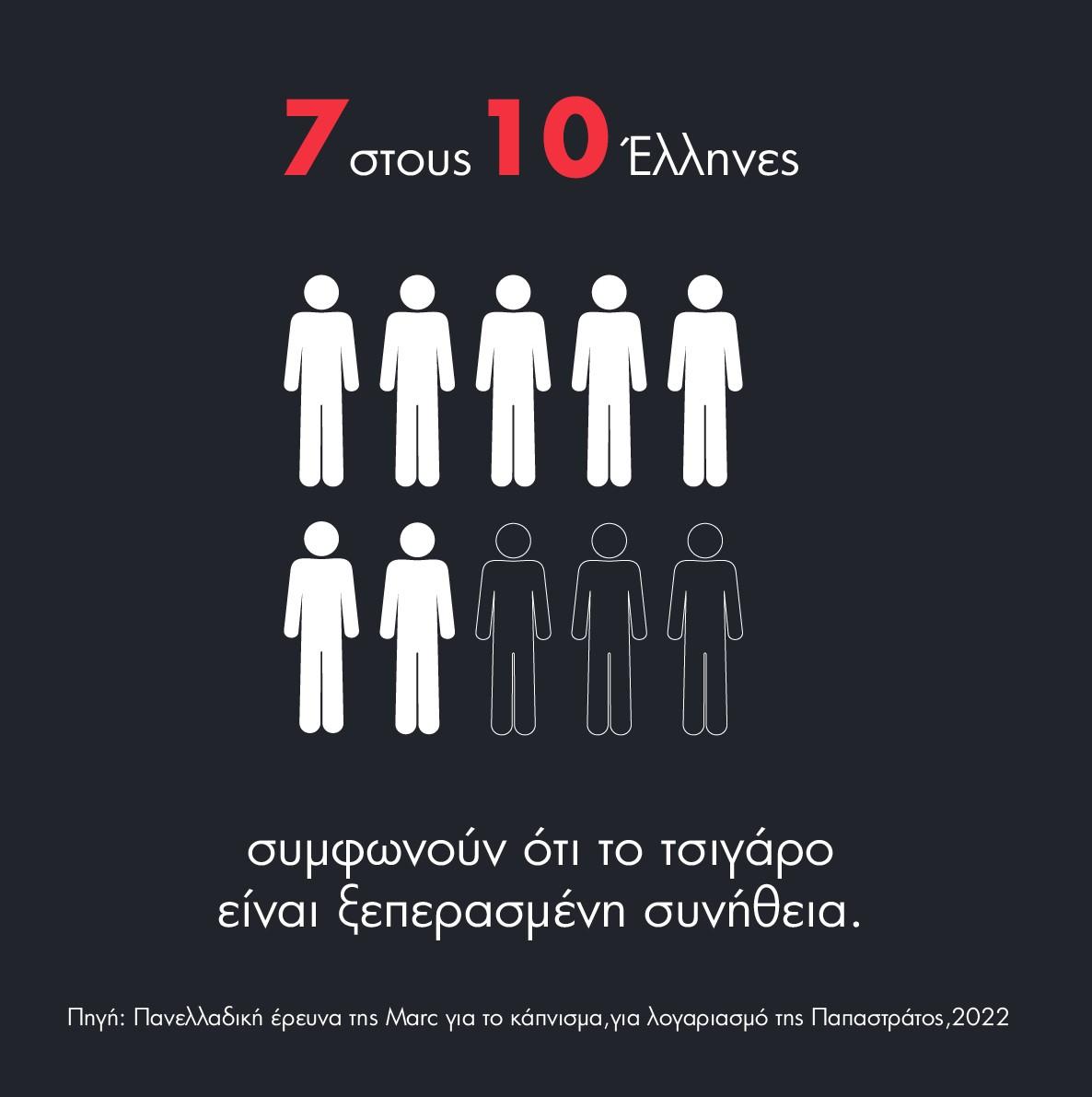 7 στους 10 Έλληνες

συμφωνούν ότι το τσιγάρο είναι ξεπερασμένη συνήθεια.

Πηγή: Πανελλαδική έρευνα της Marc για το κάπνισμα,για λογαριασμό της Παπαστράτος,2022