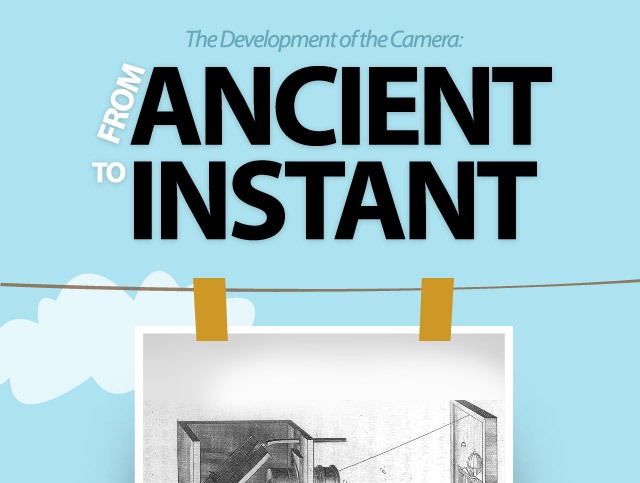 The Development of the Camera:

FROM ANCIENT TO INSTANT