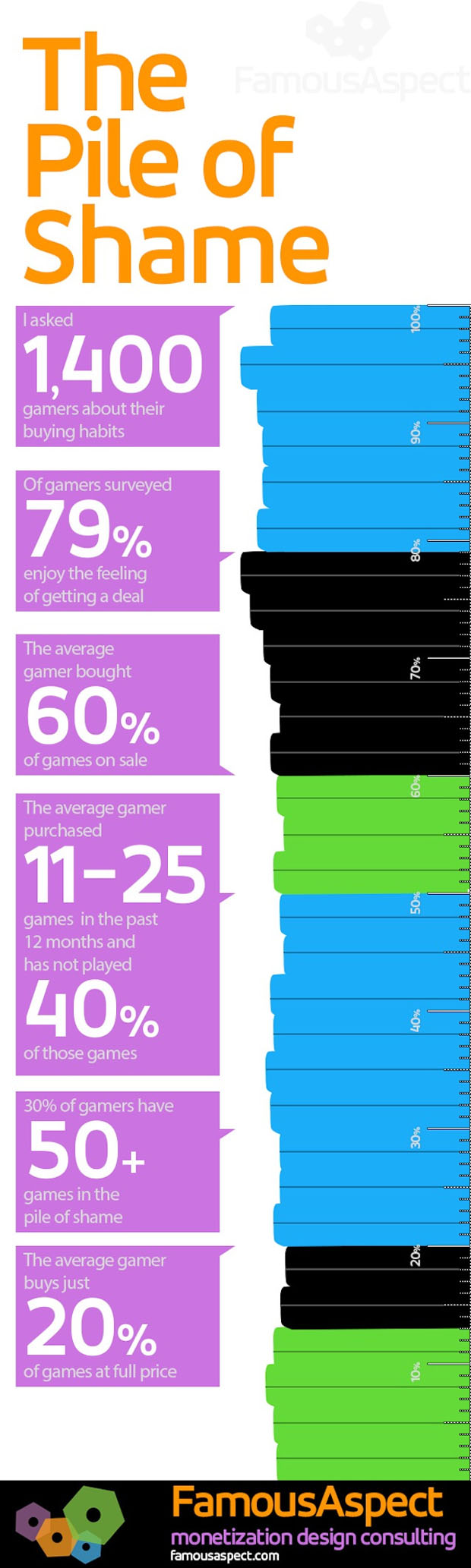 FamousAspect

The Pile of Shame

I asked
1,400
gamers about their buying habits

Of gamers surveyed
79%
enjoy the feeling of getting a deal

The average gamer bought
60%
of games on sale

The average gamer purchased
11-25
games in the past 12 months and has not played
40%
of those games

30% of gamers have
50+
games in the pile of shame

The average gamer buys just
20%
of games at full price

100%
90%
80%
70%
60%
50%
40%
30%
20%
10%

FamousAspect
monetization design consulting
famousaspect.com