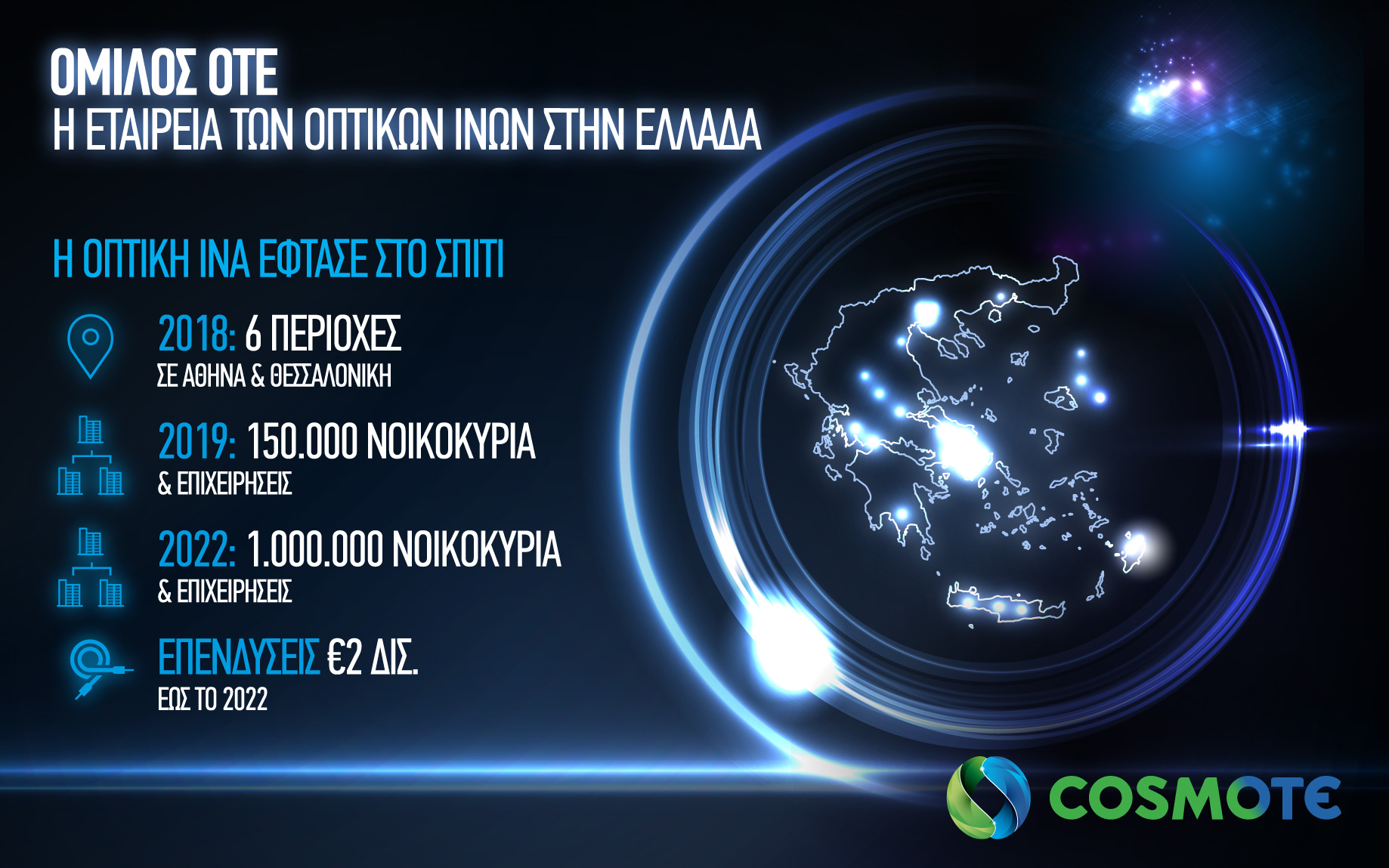 ΟΜΙΛΟΣ ΟΤΕ
Η ΕΤΑΙΡΕΙΑ ΤΩΝ ΟΠΤΙΚΩΝ ΙΝΩΝ ΣΤΗΝ ΕΛΛΑΔΑ

Η ΟΠΤΙΚΗ ΙΝΑ ΕΦΤΑΣΕ ΣΤΟ ΣΠΙΤΙ

2018: 6 ΠΕΡΙΟΧΕΣ
ΣΕ ΑΘΗΝΑ & ΘΕΣΣΑΛΟΝΙΚΗ

2019: 150.000 ΝΟΙΚΟΚΥΡΙΑ
& ΕΠΙΧΕΙΡΗΣΕΙΣ

2022: 1.000.000 ΝΟΙΚΟΚΥΡΙΑ
& ΕΠΙΧΕΙΡΗΣΕΙΣ

ΕΠΕΝΔΥΣΕΙΣ €2 ΔΙΣ.
ΕΩΣ ΤΟ 2022

COSMOTE