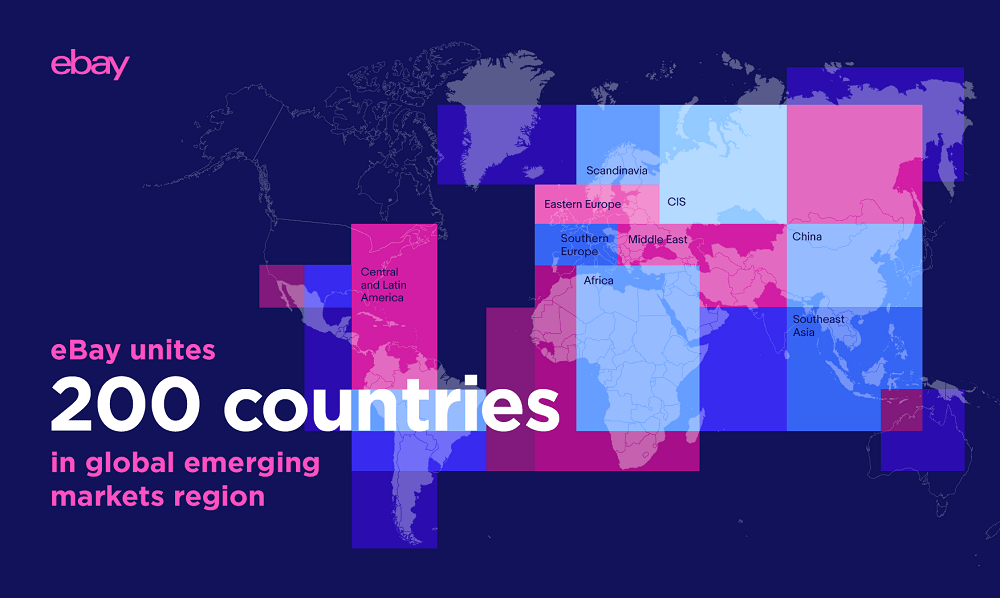 ebay

Scandinavia

Eastern Europe

CIS

Southern Europe

Middle East

China

Central and Latin America

Africa

Southeast Asia

eBay unites

200 countries

in global emerging markets region