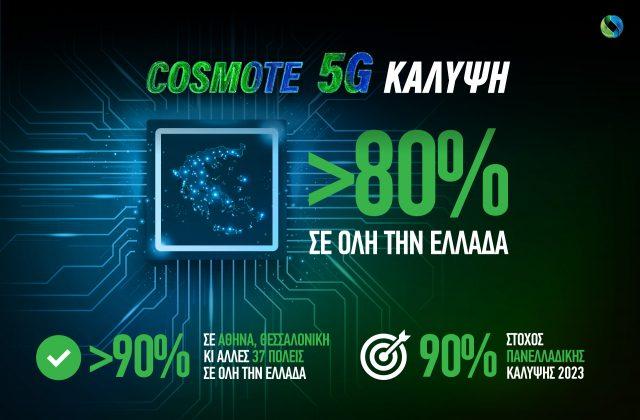 COSMOTE 5G ΚΑΛΥΨΗ

>80%
ΣΕ ΟΛΗ ΤΗΝ ΕΛΛΑΔΑ

>90%
ΣΕ ΑΘΗΝΑ, ΘΕΣΣΑΛΟΝΙΚΗ ΚΙ ΑΛΛΕΣ 37 ΠΟΛΕΙΣ ΣΕ ΟΛΗ ΤΗΝ ΕΛΛΑΔΑ

90%
ΣΤΟΧΟΣ ΠΑΝΕΛΛΑΔΙΚΗΣ ΚΑΛΥΨΗΣ 2023